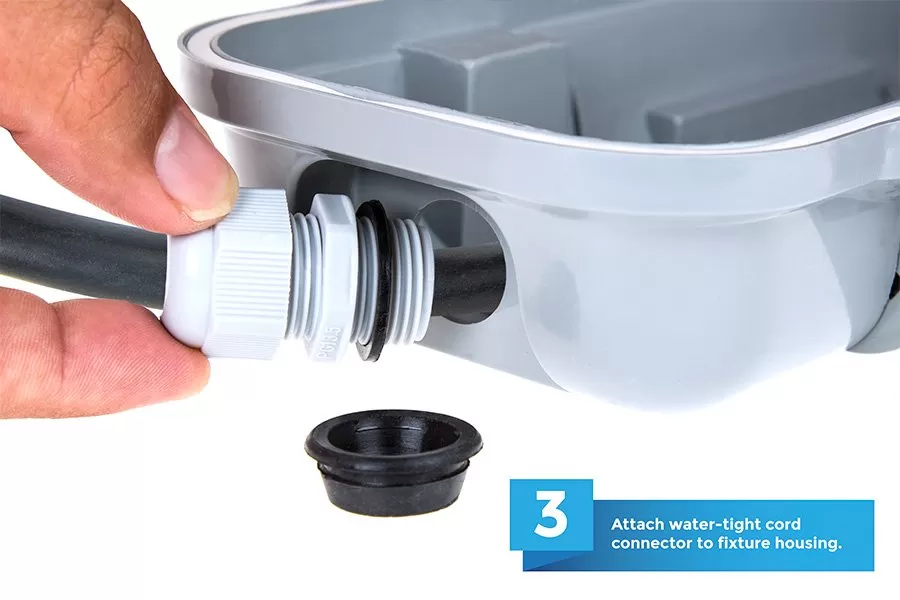 PG13.5

3

Attach water-tight cord connector to fixture housing.