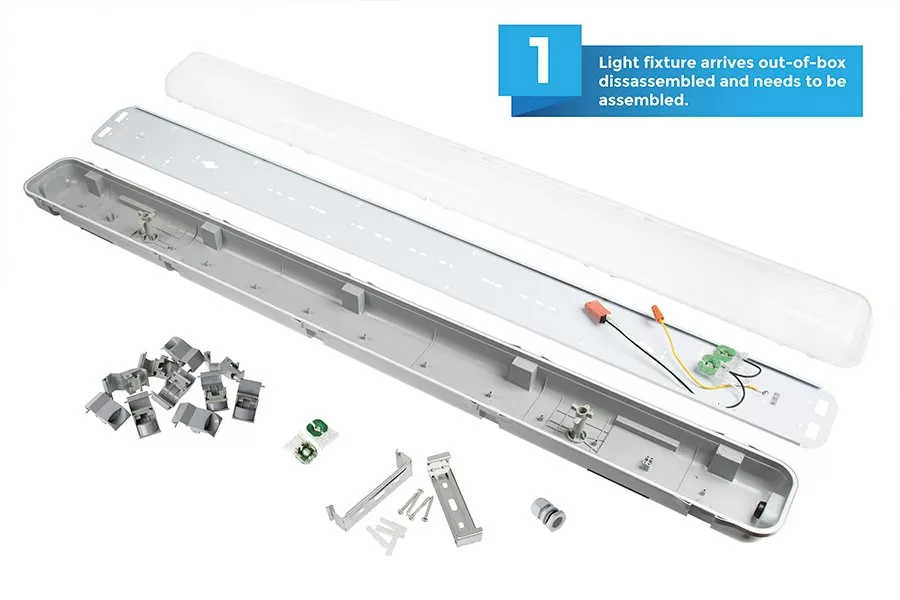 1

Light fixture arrives out-of-box dissassembled and needs to be assembled.