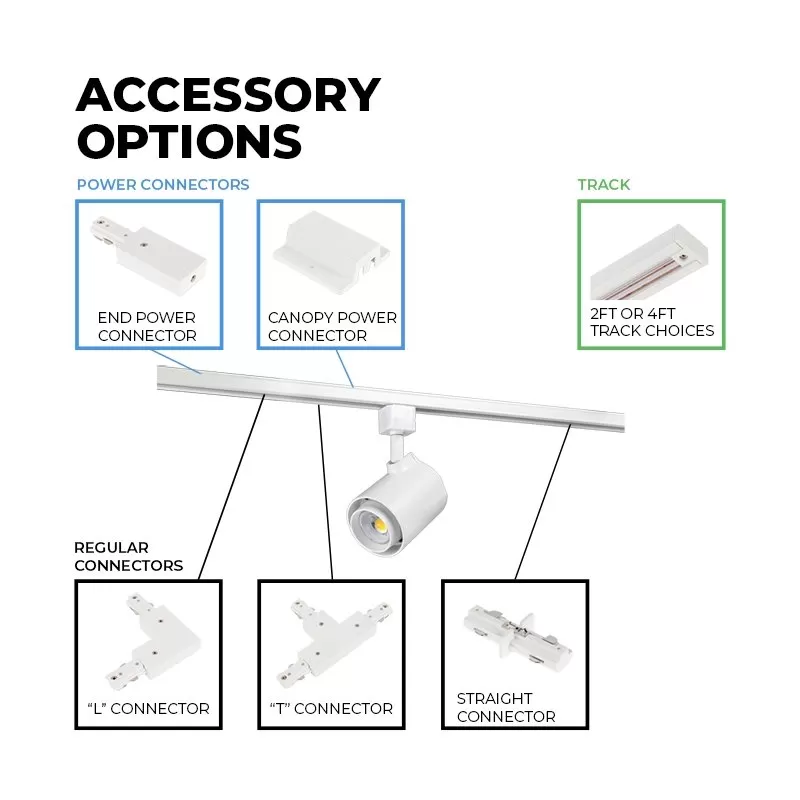 ACCESSORY OPTIONS

POWER CONNECTORS

END POWER CONNECTOR

CANOPY POWER CONNECTOR

TRACK

2FT OR 4FT TRACK CHOICES

REGULAR CONNECTORS

“L” CONNECTOR

“T” CONNECTOR

STRAIGHT CONNECTOR