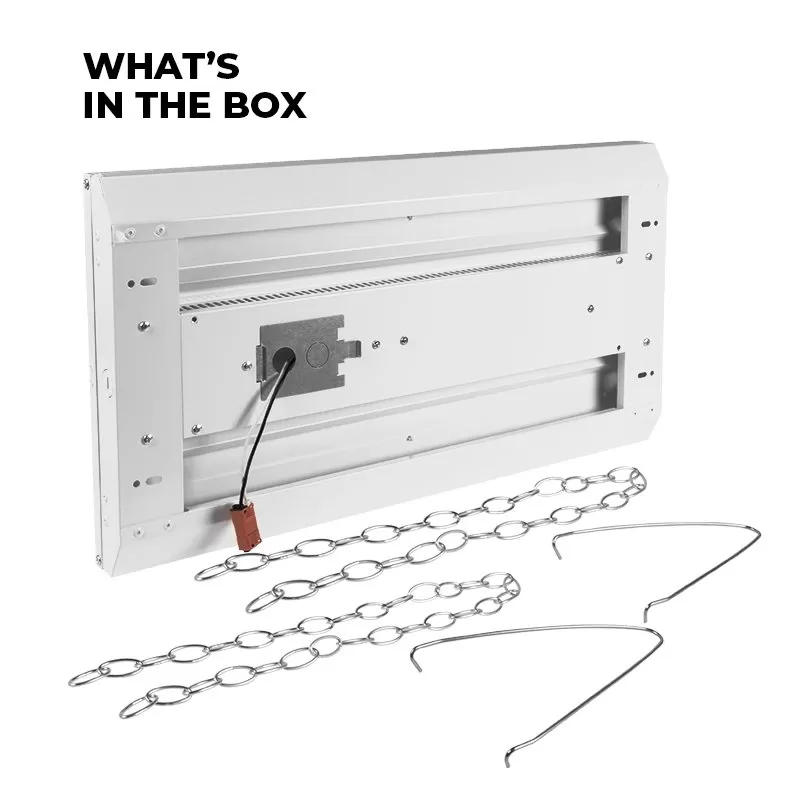 WHAT'S
IN THE BOX